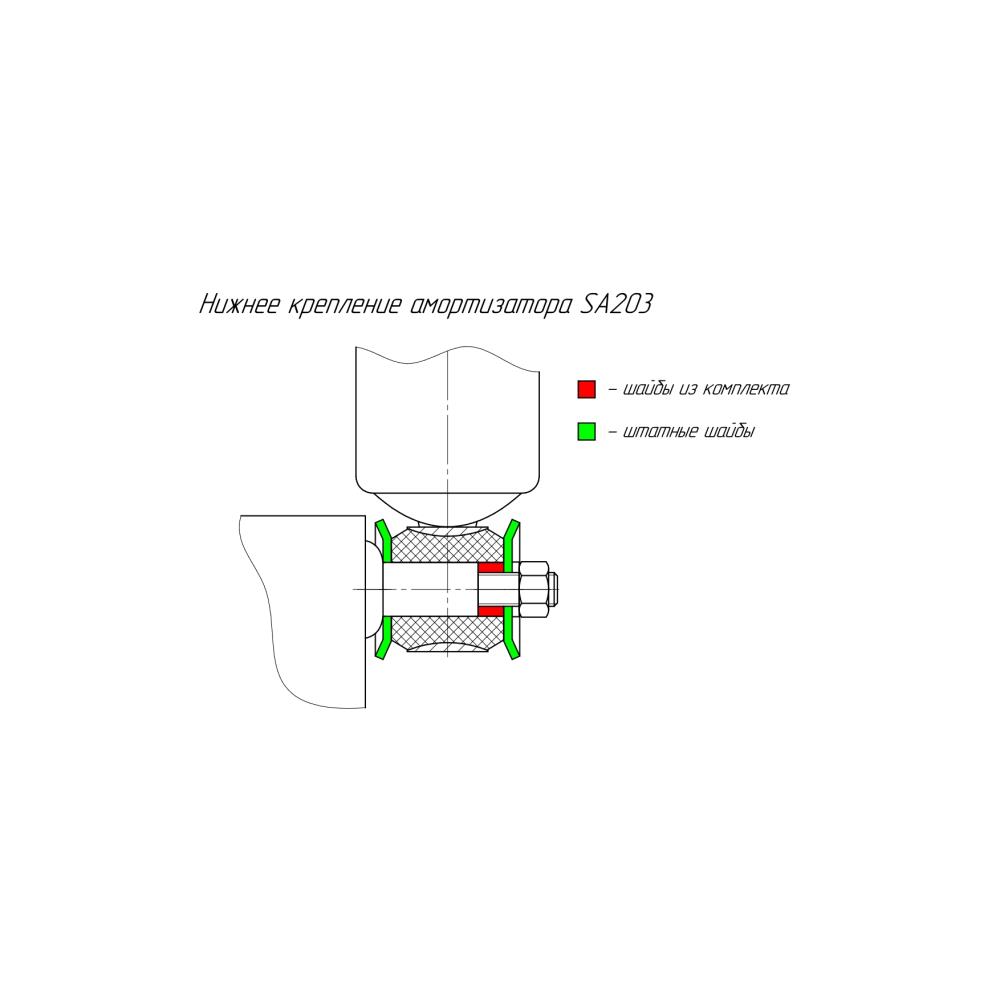 Нижнее крепление амортизатора SA203

– шайбы из комплекта

– штатные шайбы